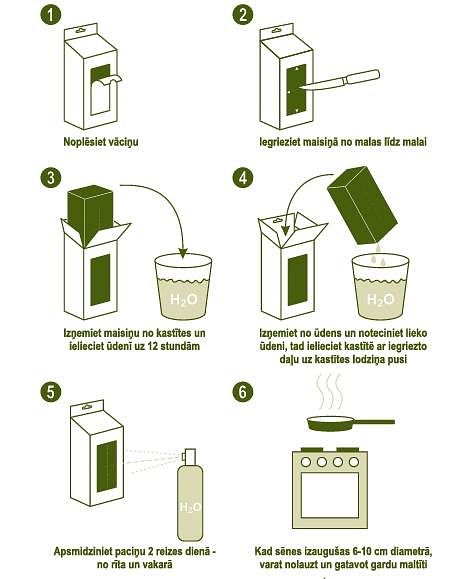 1

Noplēsiet vāciņu

2

Iegrieziet maisiņā no malas līdz malai

3

$H_2O$

Izņemiet maisiņu no kastītes un ielieciet ūdenī uz 12 stundām

4

$H_2O$

Izņemiet no ūdens un noteciniet lieko ūdeni, tad ielieciet kastītē ar iegriezto daļu uz kastītes lodziņa pusi

5

$H_2O$

Apsmidziniet paciņu 2 reizes dienā - no rīta un vakarā

6

Kad sēnes izaugušas 6-10 cm diametrā, varat nolauzt un gatavot gardu maltīti